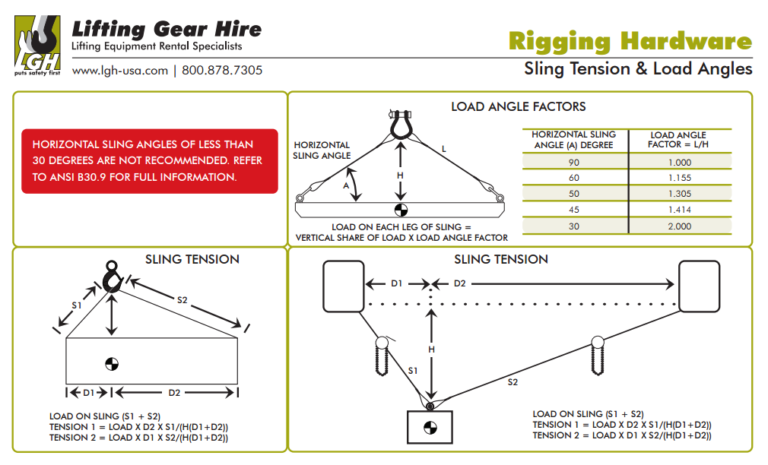 LGH
puts safety first

Lifting Gear Hire
Lifting Equipment Rental Specialists

www.lgh-usa.com | 800.878.7305

Rigging Hardware
Sling Tension & Load Angles

HORIZONTAL SLING ANGLES OF LESS THAN 30 DEGREES ARE NOT RECOMMENDED. REFER TO ANSI B30.9 FOR FULL INFORMATION.

LOAD ANGLE FACTORS

HORIZONTAL SLING ANGLE

A

H

L

LOAD ON EACH LEG OF SLING = VERTICAL SHARE OF LOAD X LOAD ANGLE FACTOR

| HORIZONTAL SLING ANGLE (A) DEGREE | LOAD ANGLE FACTOR = L/H |
|---|---|
| 90 | 1.000 |
| 60 | 1.155 |
| 50 | 1.305 |
| 45 | 1.414 |
| 30 | 2.000 |

SLING TENSION

S1

S2

D1

D2

LOAD ON SLING (S1 + S2)
TENSION 1 = LOAD X D2 X S1/(H(D1+D2))
TENSION 2 = LOAD X D1 X S2/(H(D1+D2))

SLING TENSION

D1

D2

H

S1

S2

LOAD ON SLING (S1 + S2)
TENSION 1 = LOAD X D2 X S1/(H(D1+D2))
TENSION 2 = LOAD X D1 X S2/(H(D1+D2))